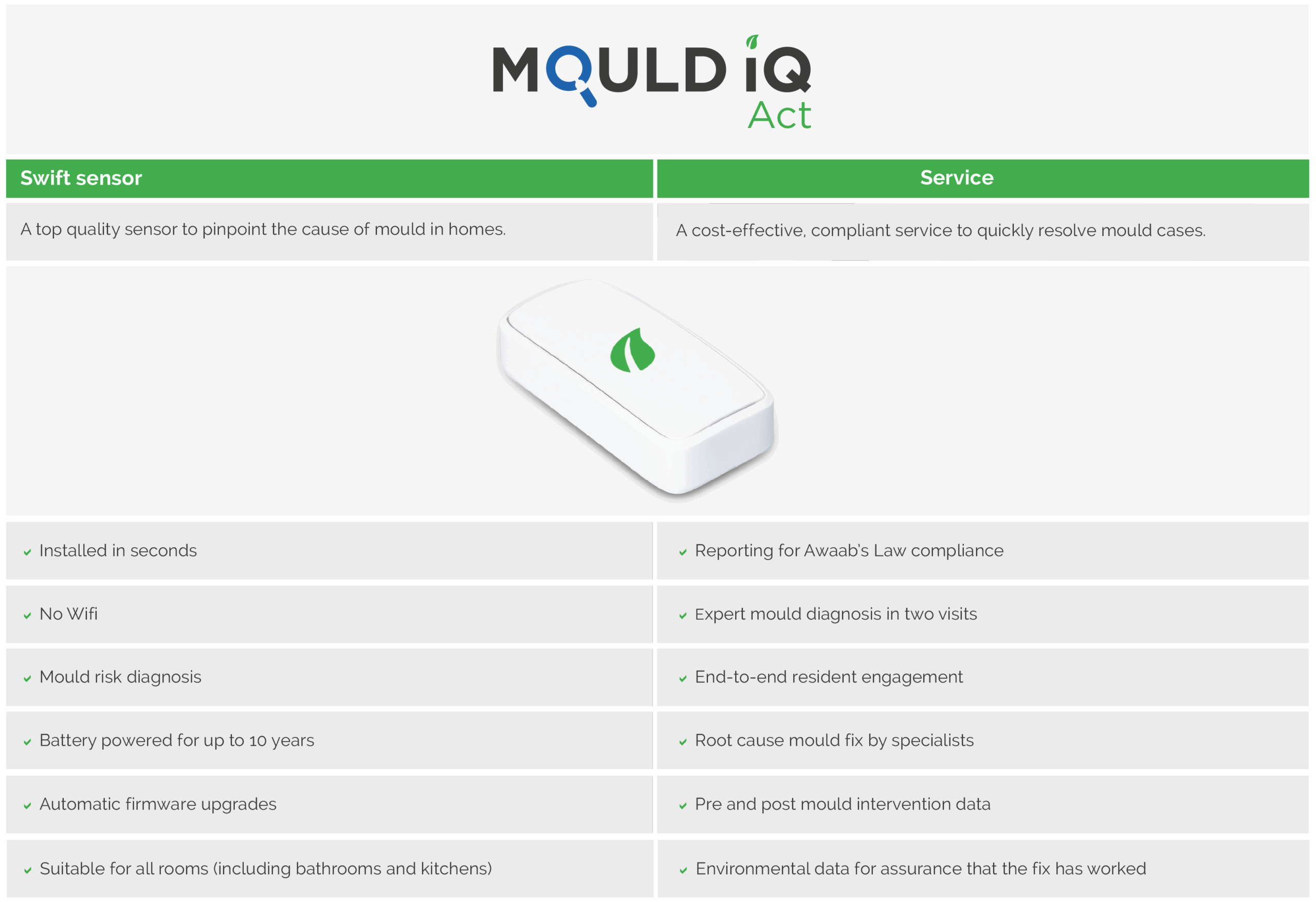 MOULD iQ
Act

| Swift sensor | Service |
|---|---|
| A top quality sensor to pinpoint the cause of mould in homes. | A cost-effective, compliant service to quickly resolve mould cases. |
| ✓ Installed in seconds | ✓ Reporting for Awaab's Law compliance |
| ✓ No Wifi | ✓ Expert mould diagnosis in two visits |
| ✓ Mould risk diagnosis | ✓ End-to-end resident engagement |
| ✓ Battery powered for up to 10 years | ✓ Root cause mould fix by specialists |
| ✓ Automatic firmware upgrades | ✓ Pre and post mould intervention data |
| ✓ Suitable for all rooms (including bathrooms and kitchens) | ✓ Environmental data for assurance that the fix has worked |